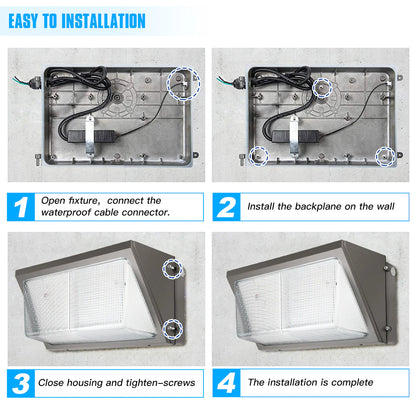 EASY TO INSTALLATION

1 Open fixture, connect the waterproof cable connector.

2 Install the backplane on the wall

3 Close housing and tighten-screws

4 The installation is complete